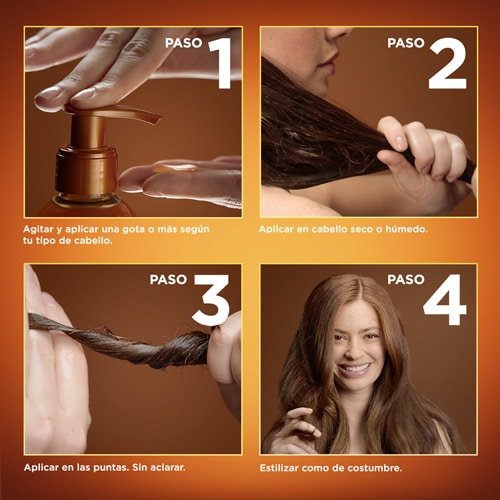 PASO 1

Agitar y aplicar una gota o más según tu tipo de cabello.

PASO 2

Aplicar en cabello seco o húmedo.

PASO 3

Aplicar en las puntas. Sin aclarar.

PASO 4

Estilizar como de costumbre.